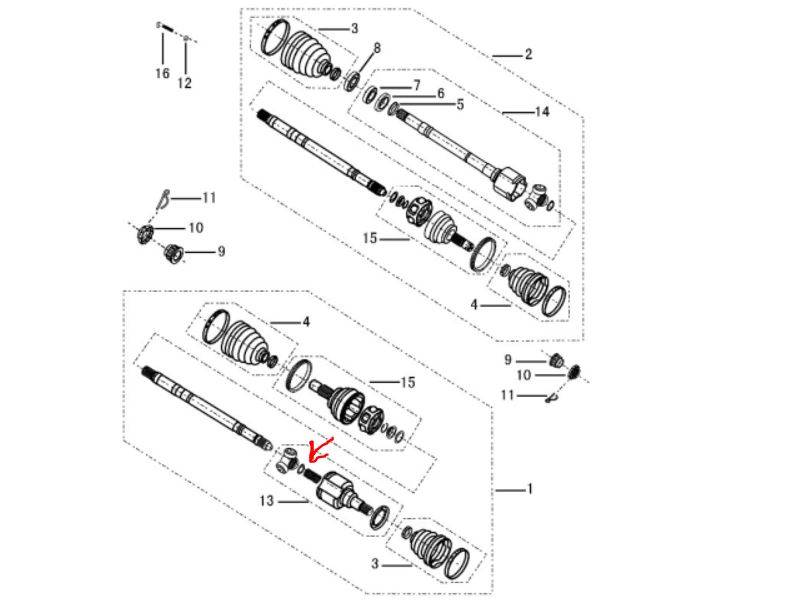 16
12
3
8
2
7
6
5
14
11
10
9
15
4
4
15
9
10
11
13
1
3